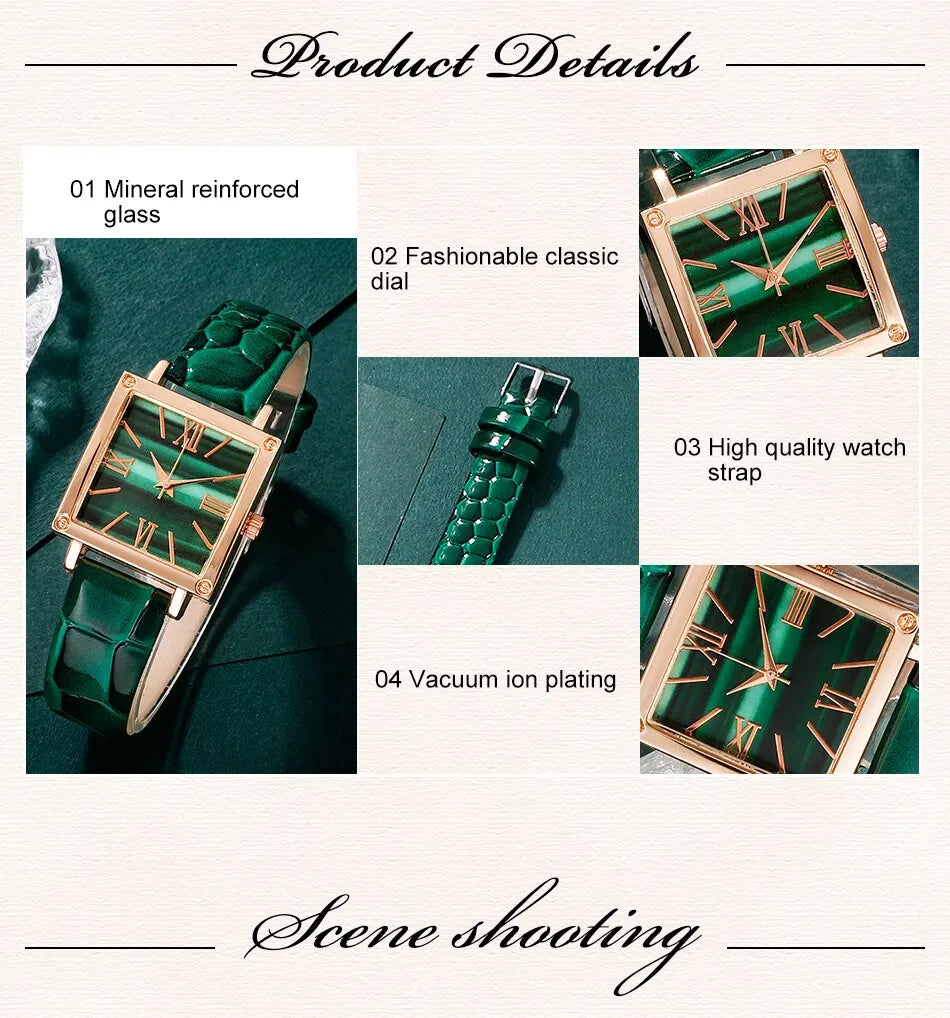 Product Details

01 Mineral reinforced glass

02 Fashionable classic dial

03 High quality watch strap

04 Vacuum ion plating

Scene shooting